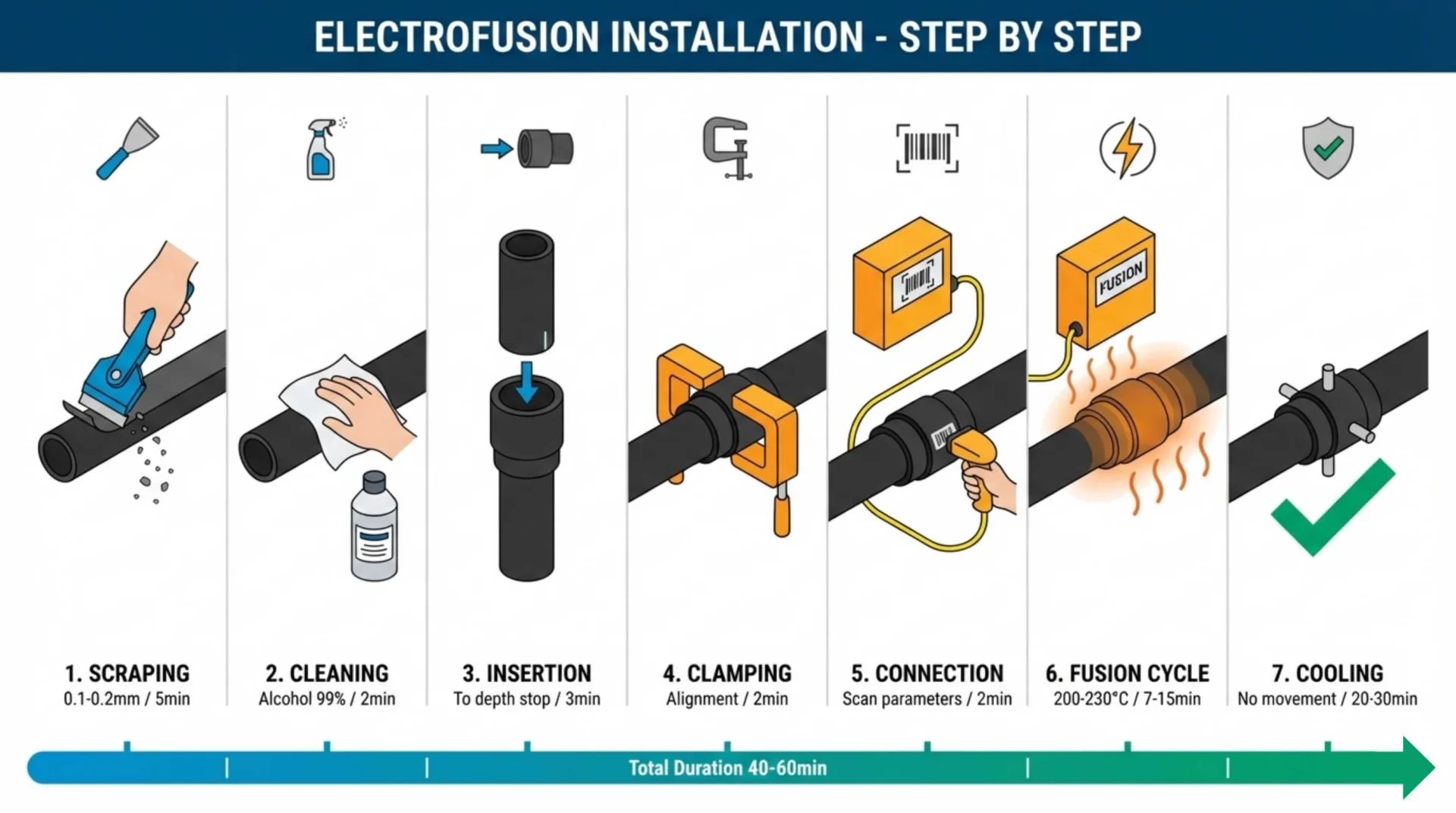 ELECTROFUSION INSTALLATION - STEP BY STEP

FUSION

1. SCRAPING
0.1-0.2mm / 5min

2. CLEANING
Alcohol 99% / 2min

3. INSERTION
To depth stop / 3min

4. CLAMPING
Alignment / 2min

5. CONNECTION
Scan parameters / 2min

6. FUSION CYCLE
200-230°C / 7-15min

7. COOLING
No movement / 20-30min

Total Duration 40-60min